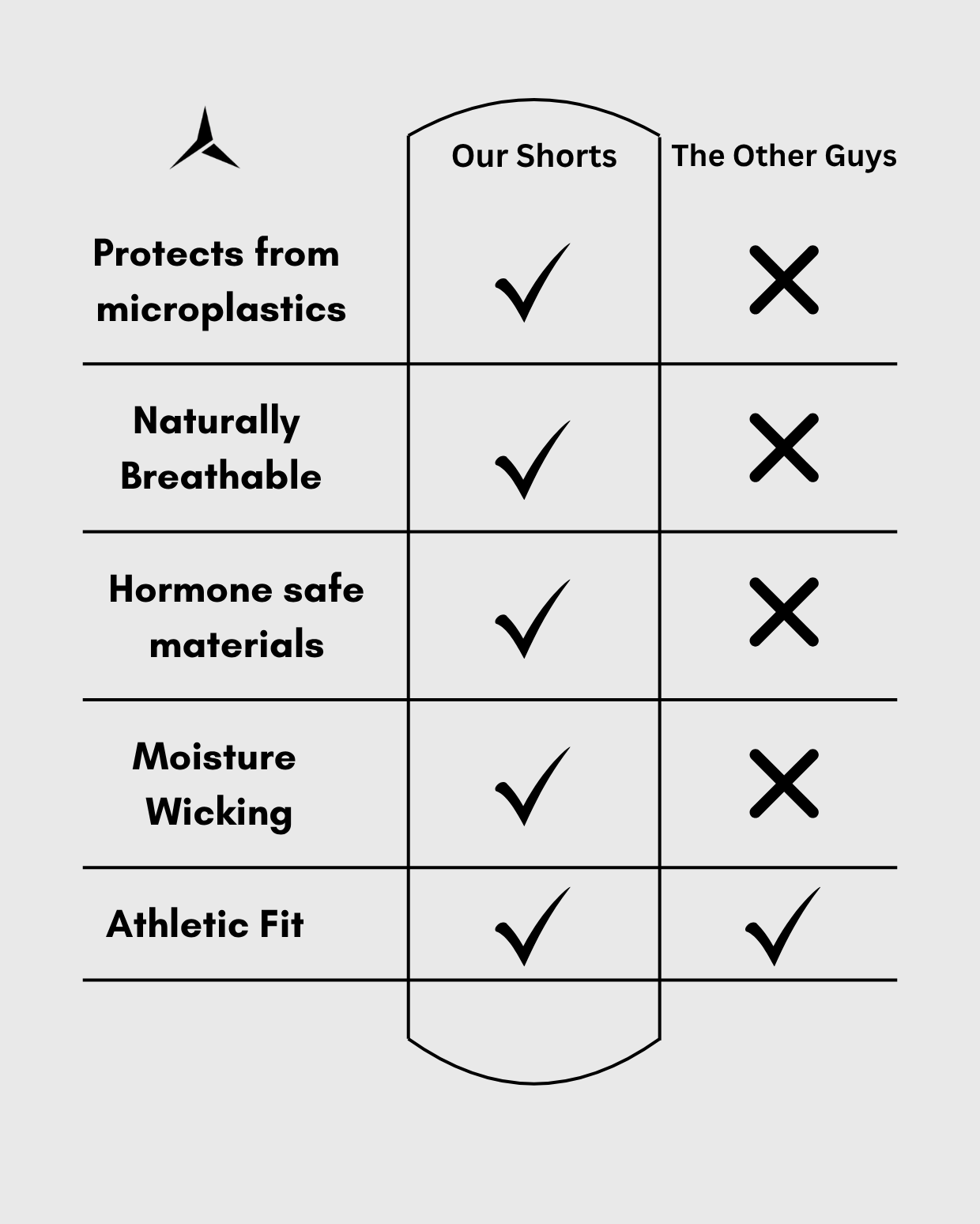 |  | Our Shorts | The Other Guys |
|---|---|---|
| Protects from microplastics | ✓ | ✗ |
| Naturally Breathable | ✓ | ✗ |
| Hormone safe materials | ✓ | ✗ |
| Moisture Wicking | ✓ | ✗ |
| Athletic Fit | ✓ | ✓ |