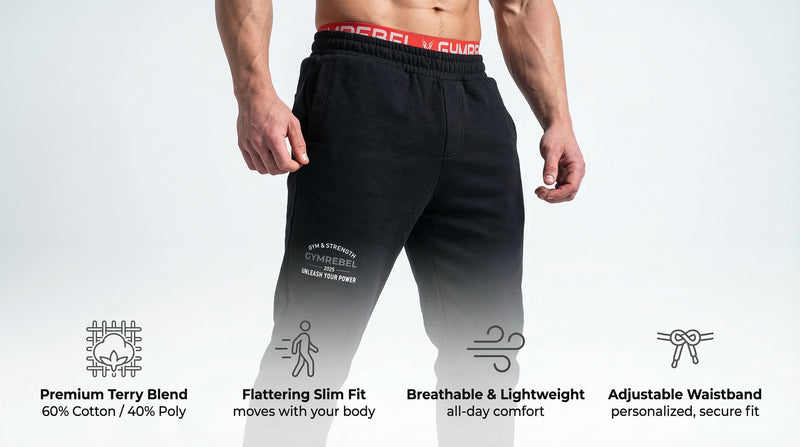 GYMREBEL GYMREBEL

GYM & STRENGTH
GYMREBEL
2025
UNLEASH YOUR POWER

Premium Terry Blend
60% Cotton / 40% Poly

Flattering Slim Fit
moves with your body

Breathable & Lightweight
all-day comfort

Adjustable Waistband
personalized, secure fit