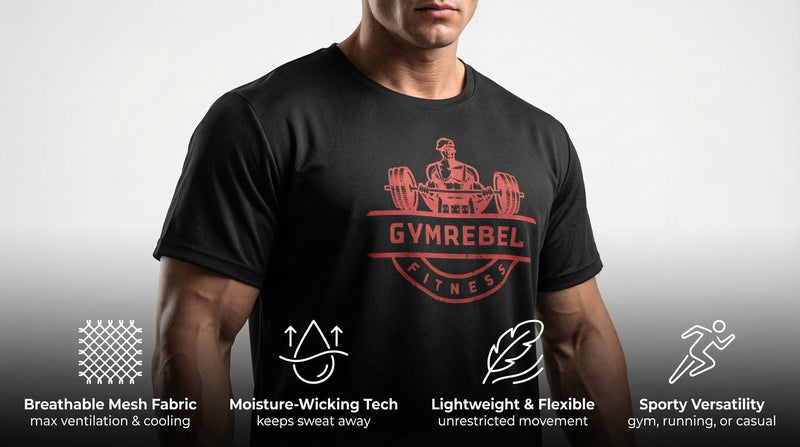 GYMREBEL
FITNESS

Breathable Mesh Fabric
max ventilation & cooling

Moisture-Wicking Tech
keeps sweat away

Lightweight & Flexible
unrestricted movement

Sporty Versatility
gym, running, or casual